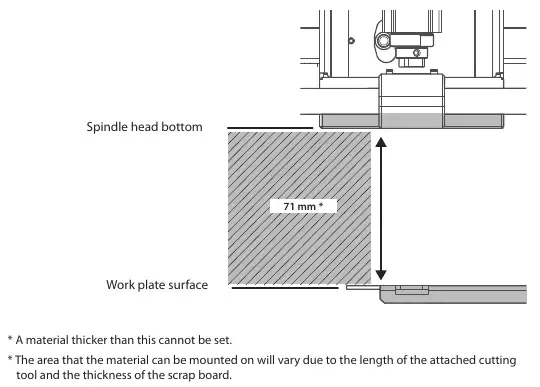 Spindle head bottom

71 mm *

Work plate surface

* A material thicker than this cannot be set.

* The area that the material can be mounted on will vary due to the length of the attached cutting tool and the thickness of the scrap board.