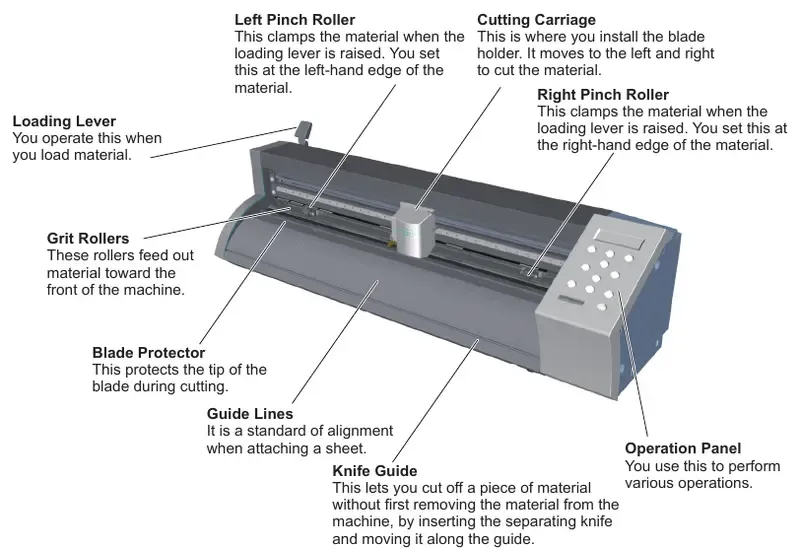 Left Pinch Roller
This clamps the material when the loading lever is raised. You set this at the left-hand edge of the material.

Cutting Carriage
This is where you install the blade holder. It moves to the left and right to cut the material.

Right Pinch Roller
This clamps the material when the loading lever is raised. You set this at the right-hand edge of the material.

Loading Lever
You operate this when you load material.

Grit Rollers
These rollers feed out material toward the front of the machine.

Blade Protector
This protects the tip of the blade during cutting.

Guide Lines
It is a standard of alignment when attaching a sheet.

Knife Guide
This lets you cut off a piece of material without first removing the material from the machine, by inserting the separating knife and moving it along the guide.

Operation Panel
You use this to perform various operations.